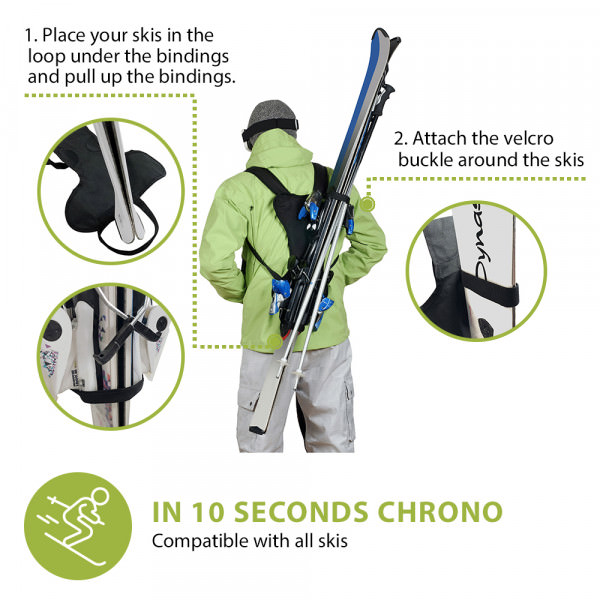 1. Place your skis in the loop under the bindings and pull up the bindings.

2. Attach the velcro buckle around the skis

Dynas

IN 10 SECONDS CHRONO
Compatible with all skis